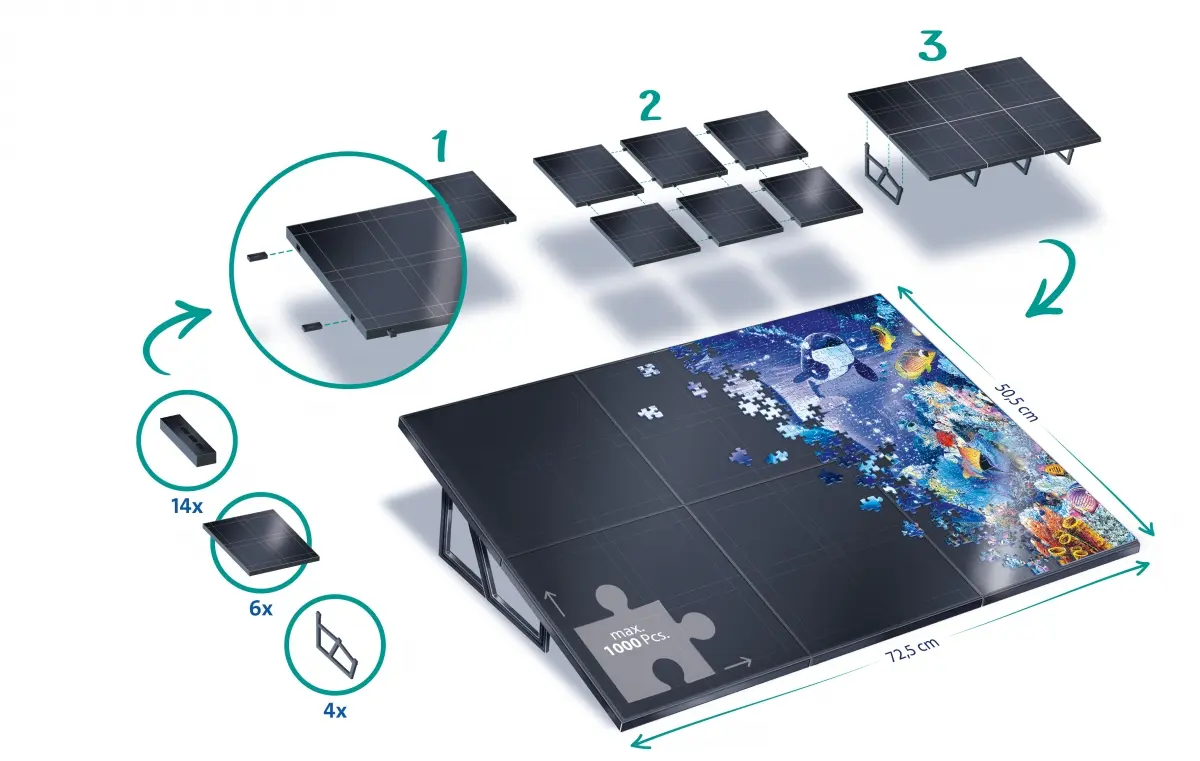 1

2

3

14x

6x

4x

max.
1000 Pcs.

50,5 cm

72,5 cm