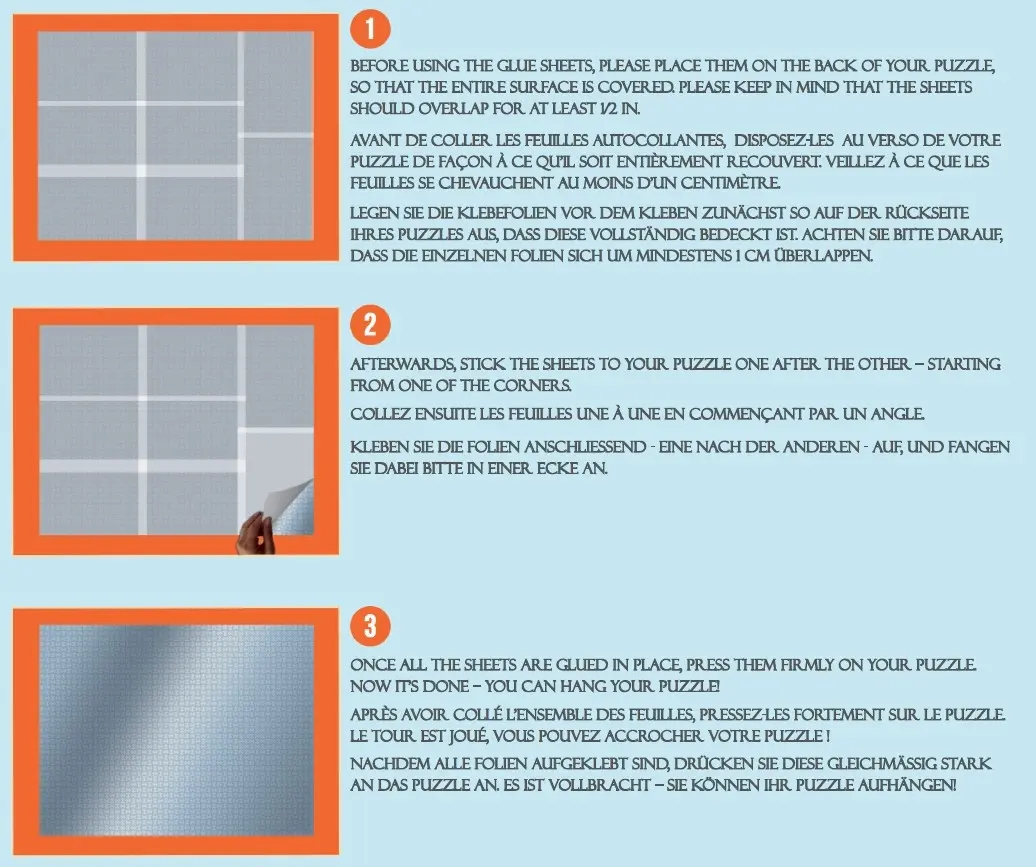 1

BEFORE USING THE GLUE SHEETS, PLEASE PLACE THEM ON THE BACK OF YOUR PUZZLE, SO THAT THE ENTIRE SURFACE IS COVERED. PLEASE KEEP IN MIND THAT THE SHEETS SHOULD OVERLAP FOR AT LEAST 1/2 IN.

AVANT DE COLLER LES FEUILLES AUTOCOLLANTES, DISPOSEZ-LES AU VERSO DE VOTRE PUZZLE DE FAÇON À CE QU'IL SOIT ENTIÈREMENT RECOUVERT. VEILLEZ À CE QUE LES FEUILLES SE CHEVAUCHENT AU MOINS D'UN CENTIMÈTRE.

LEGEN SIE DIE KLEBEFOLIEN VOR DEM KLEBEN ZUNÄCHST SO AUF DER RÜCKSEITE IHRES PUZZLES AUS, DASS DIESE VOLLSTÄNDIG BEDECKT IST. ACHTEN SIE BITTE DARAUF, DASS DIE EINZELNEN FOLIEN SICH UM MINDESTENS 1 CM ÜBERLAPPEN.

2

AFTERWARDS, STICK THE SHEETS TO YOUR PUZZLE ONE AFTER THE OTHER – STARTING FROM ONE OF THE CORNERS.

COLLEZ ENSUITE LES FEUILLES UNE À UNE EN COMMENÇANT PAR UN ANGLE.

KLEBEN SIE DIE FOLIEN ANSCHLIESSEND - EINE NACH DER ANDEREN - AUF, UND FANGEN SIE DABEI BITTE IN EINER ECKE AN.

3

ONCE ALL THE SHEETS ARE GLUED IN PLACE, PRESS THEM FIRMLY ON YOUR PUZZLE. NOW IT'S DONE – YOU CAN HANG YOUR PUZZLE!

APRÈS AVOIR COLLÉ L'ENSEMBLE DES FEUILLES, PRESSEZ-LES FORTEMENT SUR LE PUZZLE. LE TOUR EST JOUÉ, VOUS POUVEZ ACCROCHER VOTRE PUZZLE !

NACHDEM ALLE FOLIEN AUFGEKLEBT SIND, DRÜCKEN SIE DIESE GLEICHMÄSSIG STARK AN DAS PUZZLE AN. ES IST VOLLBRACHT – SIE KÖNNEN IHR PUZZLE AUFHÄNGEN!